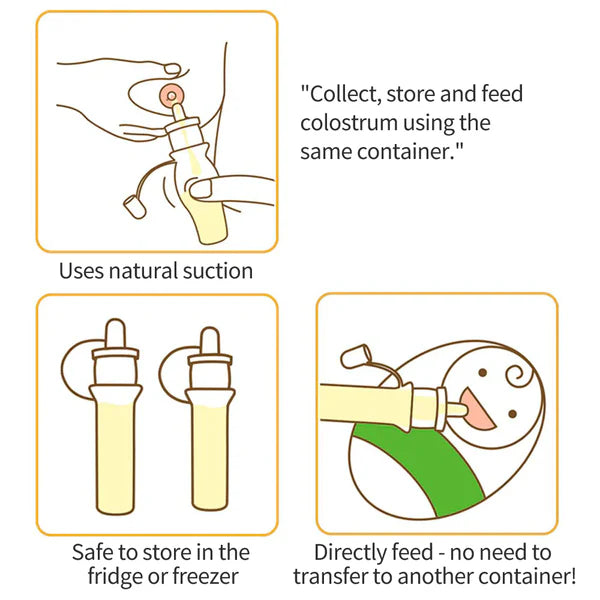 "Collect, store and feed colostrum using the same container."

Uses natural suction

Safe to store in the fridge or freezer

Directly feed - no need to transfer to another container!