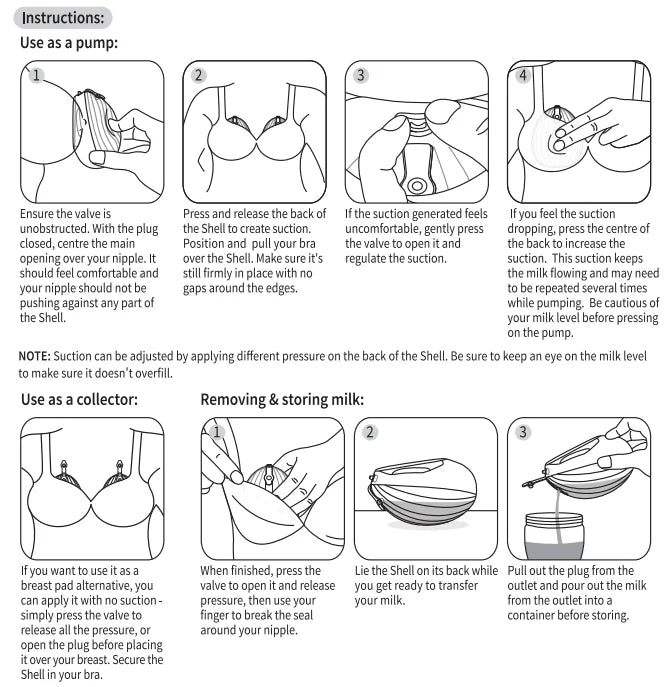 Instructions:

Use as a pump:

1

Ensure the valve is unobstructed. With the plug closed, centre the main opening over your nipple. It should feel comfortable and your nipple should not be pushing against any part of the Shell.

2

Press and release the back of the Shell to create suction. Position and pull your bra over the Shell. Make sure it's still firmly in place with no gaps around the edges.

3

If the suction generated feels uncomfortable, gently press the valve to open it and regulate the suction.

4

If you feel the suction dropping, press the centre of the back to increase the suction. This suction keeps the milk flowing and may need to be repeated several times while pumping. Be cautious of your milk level before pressing on the pump.

NOTE: Suction can be adjusted by applying different pressure on the back of the Shell. Be sure to keep an eye on the milk level to make sure it doesn't overfill.

Use as a collector:

If you want to use it as a breast pad alternative, you can apply it with no suction - simply press the valve to release all the pressure, or open the plug before placing it over your breast. Secure the Shell in your bra.

Removing & storing milk:

1

When finished, press the valve to open it and release pressure, then use your finger to break the seal around your nipple.

2

Lie the Shell on its back while you get ready to transfer your milk.

3

Pull out the plug from the outlet and pour out the milk from the outlet into a container before storing.