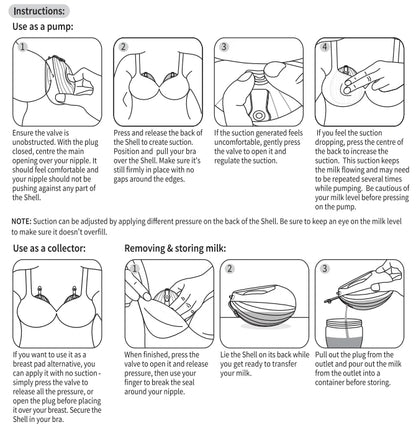 Instructions:

Use as a pump:

1

Ensure the valve is unobstructed. With the plug closed, centre the main opening over your nipple. It should feel comfortable and your nipple should not be pushing against any part of the Shell.

2

Press and release the back of the Shell to create suction. Position and pull your bra over the Shell. Make sure it's still firmly in place with no gaps around the edges.

3

If the suction generated feels uncomfortable, gently press the valve to open it and regulate the suction.

4

If you feel the suction dropping, press the centre of the back to increase the suction. This suction keeps the milk flowing and may need to be repeated several times while pumping. Be cautious of your milk level before pressing on the pump.

NOTE: Suction can be adjusted by applying different pressure on the back of the Shell. Be sure to keep an eye on the milk level to make sure it doesn't overfill.

Use as a collector:

If you want to use it as a breast pad alternative, you can apply it with no suction - simply press the valve to release all the pressure, or open the plug before placing it over your breast. Secure the Shell in your bra.

Removing & storing milk:

1

When finished, press the valve to open it and release pressure, then use your finger to break the seal around your nipple.

2

Lie the Shell on its back while you get ready to transfer your milk.

3

Pull out the plug from the outlet and pour out the milk from the outlet into a container before storing.